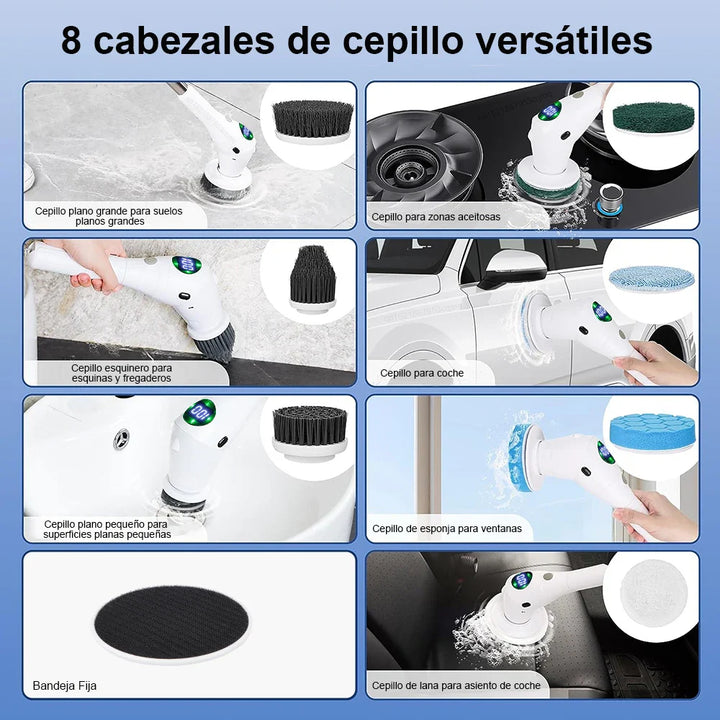 8 cabezales de cepillo versátiles

Cepillo plano grande para suelos planos grandes

Cepillo para zonas aceitosas

Cepillo esquinero para esquinas y fregaderos

Cepillo para coche

Cepillo plano pequeño para superficies planas pequeñas

Cepillo de esponja para ventanas

Bandeja Fija

Cepillo de lana para asiento de coche